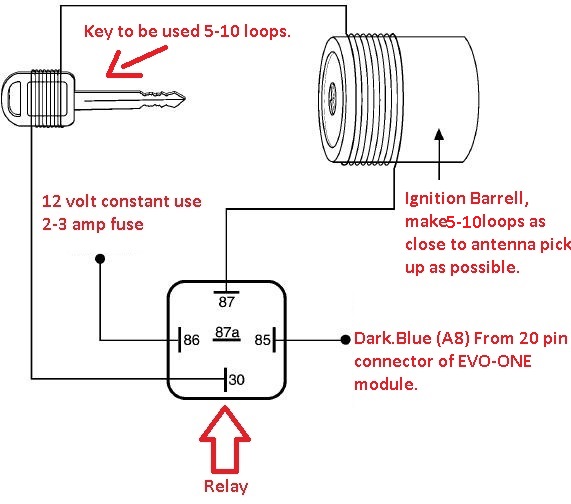 Key to be used 5-10 loops.

12 volt constant use 2-3 amp fuse

Ignition Barrell, make5-10loops as close to antenna pick up as possible.

87

86

87a

85

30

Dark.Blue (A8) From 20 pin connector of EVO-ONE module.

Relay